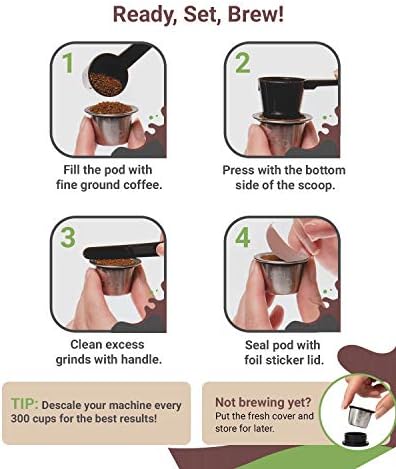 Ready, Set, Brew!

1

Fill the pod with fine ground coffee.

2

Press with the bottom side of the scoop.

3

Clean excess grinds with handle.

4

Seal pod with foil sticker lid.

TIP: Descale your machine every 300 cups for the best results!

Not brewing yet?
Put the fresh cover and store for later.