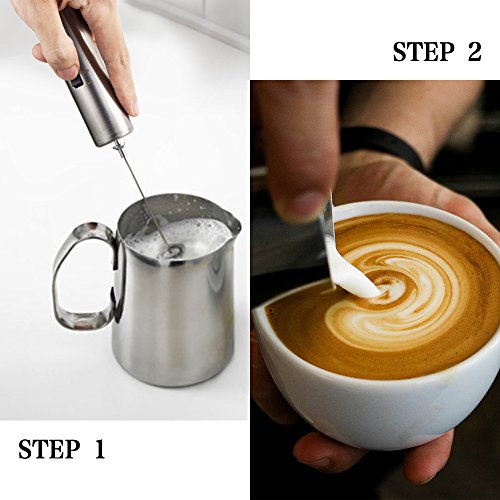 STEP 2

STEP 1