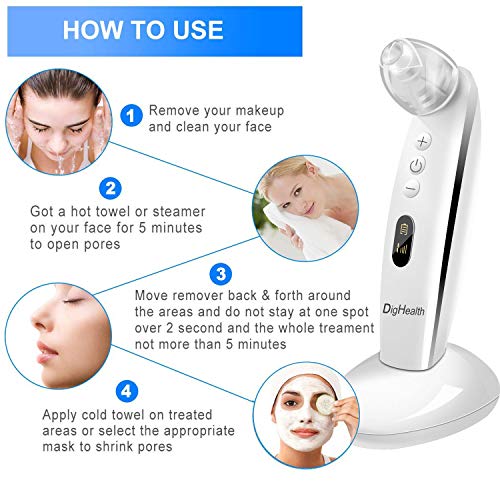 HOW TO USE

1 Remove your makeup and clean your face

2 Got a hot towel or steamer on your face for 5 minutes to open pores

3 Move remover back & forth around the areas and do not stay at one spot over 2 second and the whole treament not more than 5 minutes

4 Apply cold towel on treated areas or select the appropriate mask to shrink pores

+

−

DigHealth