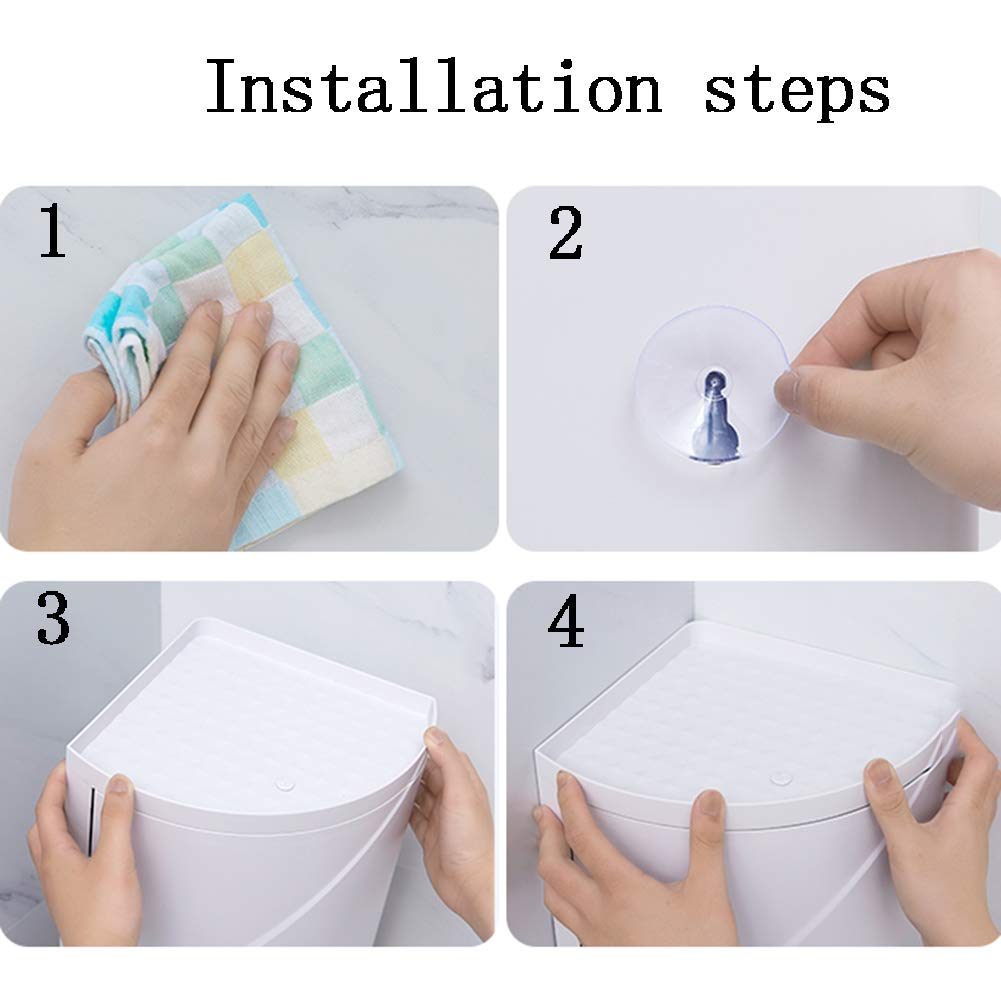 Installation steps

1

2

3

4