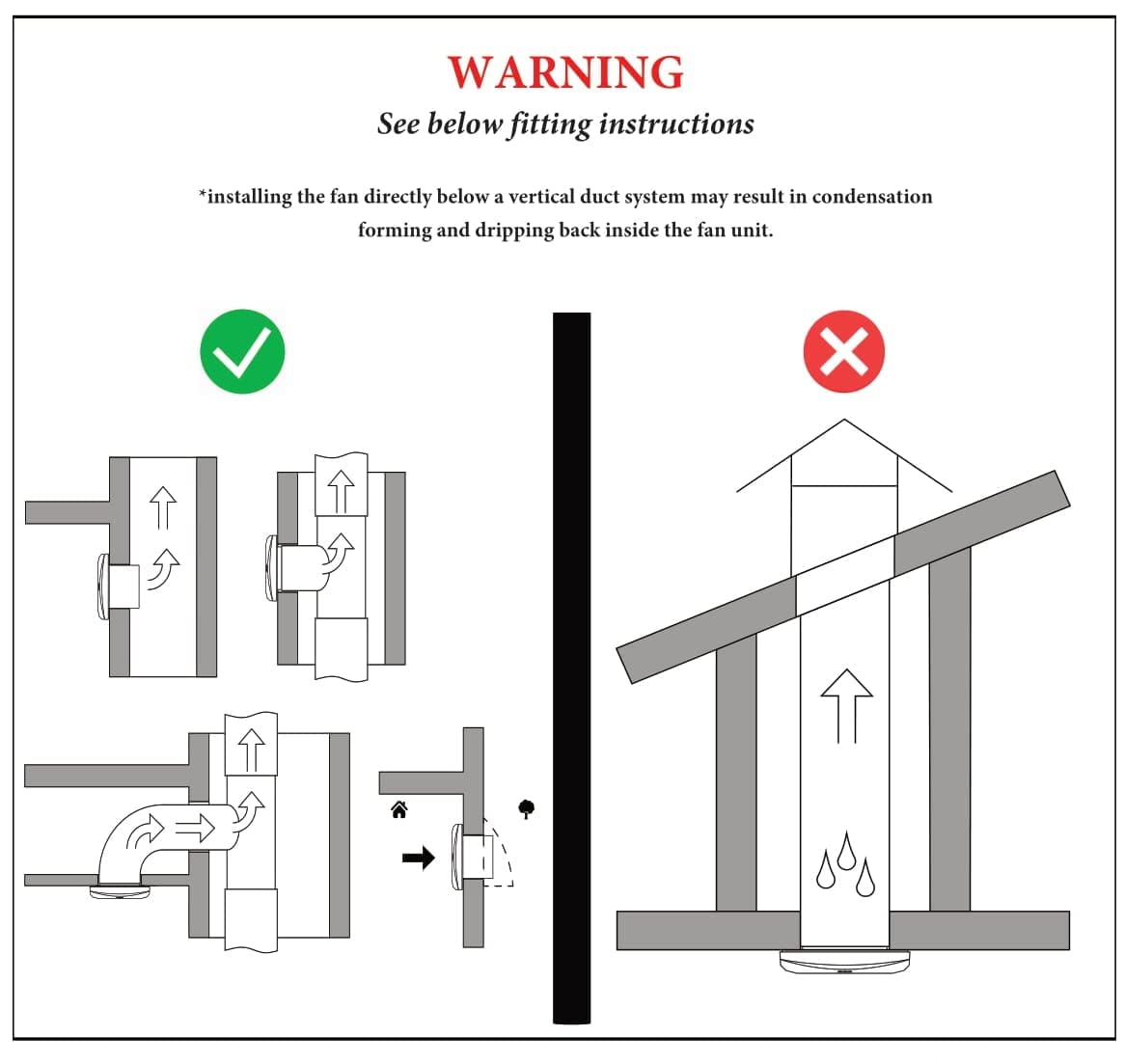 WARNING
See below fitting instructions

*installing the fan directly below a vertical duct system may result in condensation forming and dripping back inside the fan unit.