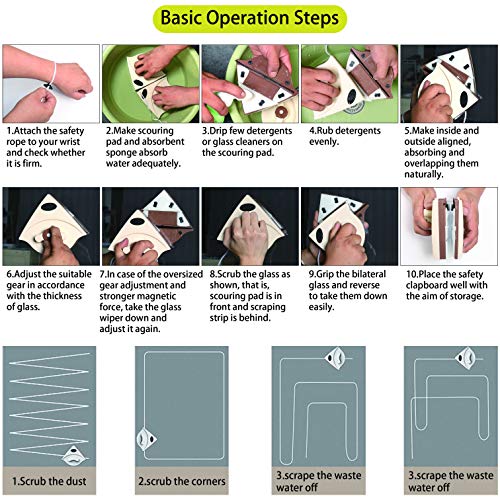 Basic Operation Steps

1.Attach the safety rope to your wrist and check whether it is firm.

2.Make scouring pad and absorbent sponge absorb water adequately.

3.Drip few detergents or glass cleaners on the scouring pad.

4.Rub detergents evenly.

5.Make inside and outside aligned, absorbing and overlapping them naturally.

6.Adjust the suitable gear in accordance with the thickness of glass.

7.In case of the oversized gear adjustment and stronger magnetic force, take the glass wiper down and adjust it again.

8.Scrub the glass as shown, that is, scouring pad is in front and scraping strip is behind.

9.Grip the bilateral glass and reverse to take them down easily.

10.Place the safety clapboard well with the aim of storage.

1.Scrub the dust

2.scrub the corners

3.scrape the waste water off

3.scrape the waste water off