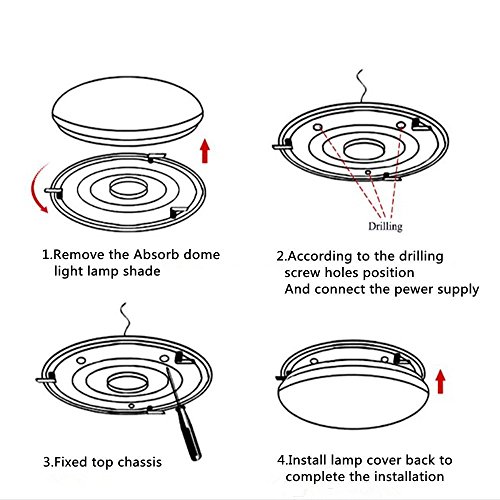 1.Remove the Absorb dome light lamp shade

Drilling

2.According to the drilling screw holes position
And connect the pewer supply

3.Fixed top chassis

4.Install lamp cover back to complete the installation