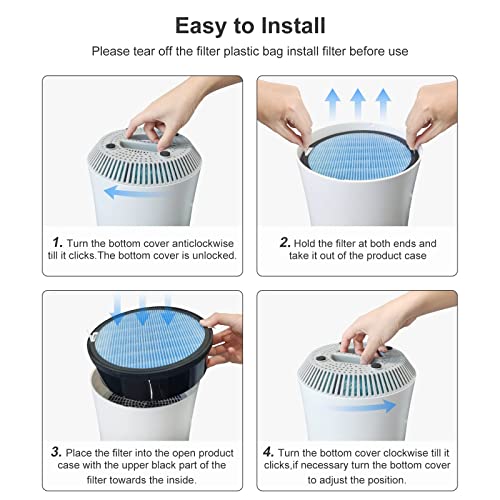 Easy to Install

Please tear off the filter plastic bag install filter before use

1. Turn the bottom cover anticlockwise till it clicks.The bottom cover is unlocked.

2. Hold the filter at both ends and take it out of the product case

3. Place the filter into the open product case with the upper black part of the filter towards the inside.

4. Turn the bottom cover clockwise till it clicks,if necessary turn the bottom cover to adjust the position.