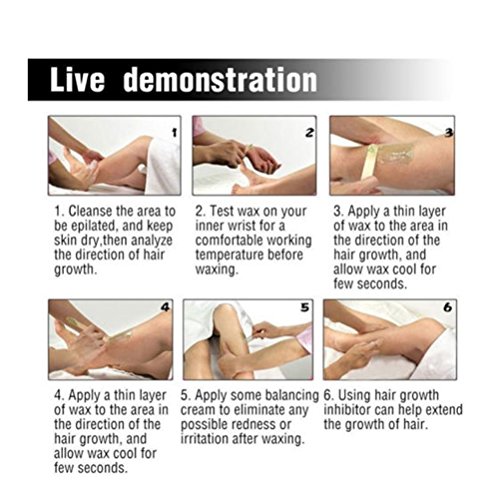 Live demonstration

1

2

3

1. Cleanse the area to be epilated, and keep skin dry,then analyze the direction of hair growth.

2. Test wax on your inner wrist for a comfortable working temperature before waxing.

3. Apply a thin layer of wax to the area in the direction of the hair growth, and allow wax cool for few seconds.

4

5

6

4. Apply a thin layer of wax to the area in the direction of the hair growth, and allow wax cool for few seconds.

5. Apply some balancing cream to eliminate any possible redness or irritation after waxing.

6. Using hair growth inhibitor can help extend the growth of hair.