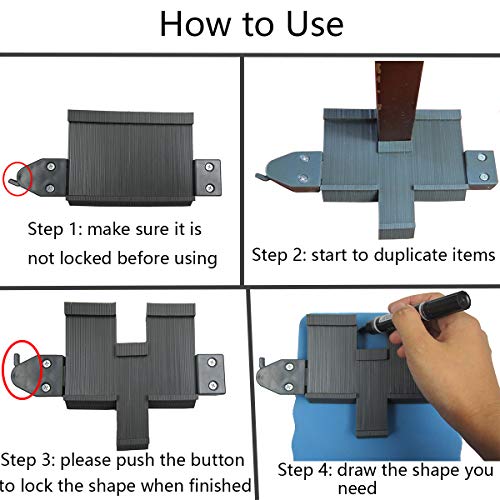 How to Use

Step 1: make sure it is not locked before using

Step 2: start to duplicate items

Step 3: please push the button to lock the shape when finished

Step 4: draw the shape you need