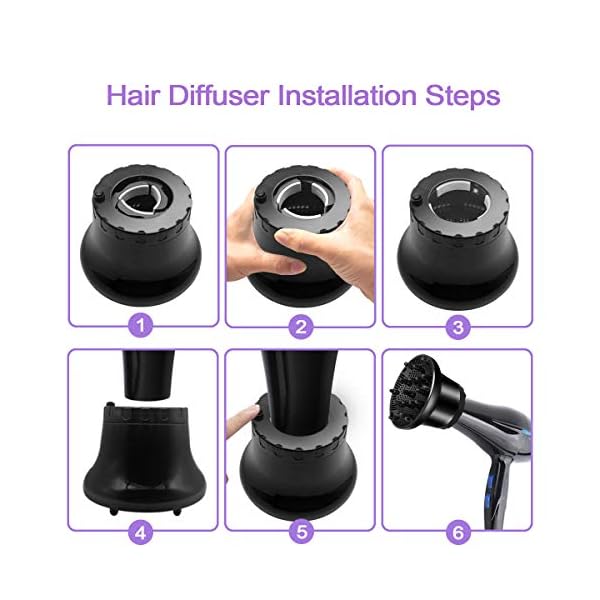 Hair Diffuser Installation Steps

1

2

3

4

5

6