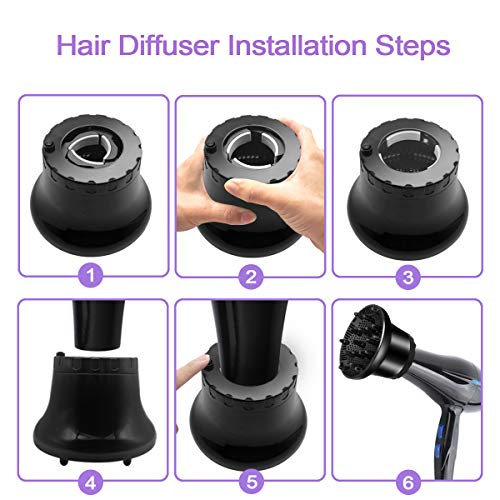 Hair Diffuser Installation Steps

1

2

3

4

5

6