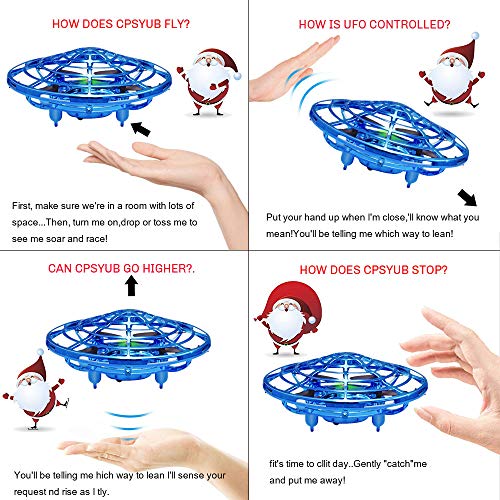 HOW DOES CPSYUB FLY?

First, make sure we're in a room with lots of space...Then, turn me on,drop or toss me to see me soar and race!

HOW IS UFO CONTROLLED?

Put your hand up when I'm close,'ll know what you mean!You'll be telling me which way to lean!

CAN CPSYUB GO HIGHER?.

You'll be telling me hich way to lean I'll sense your request nd rise as I tly.

HOW DOES CPSYUB STOP?

fit's time to cllit day..Gently "catch"me and put me away!