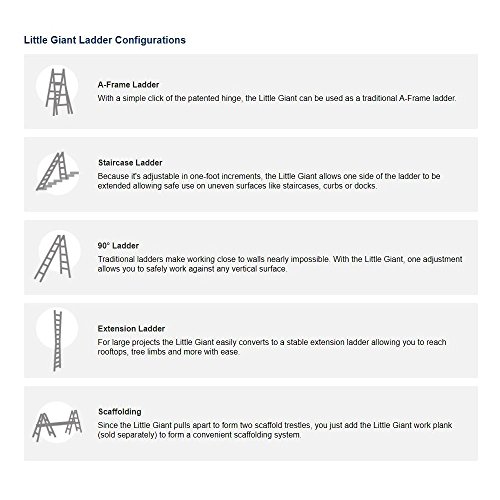 Little Giant Ladder Configurations

A-Frame Ladder
With a simple click of the patented hinge, the Little Giant can be used as a traditional A-Frame ladder.

Staircase Ladder
Because it's adjustable in one-foot increments, the Little Giant allows one side of the ladder to be extended allowing safe use on uneven surfaces like staircases, curbs or docks.

90° Ladder
Traditional ladders make working close to walls nearly impossible. With the Little Giant, one adjustment allows you to safely work against any vertical surface.

Extension Ladder
For large projects the Little Giant easily converts to a stable extension ladder allowing you to reach rooftops, tree limbs and more with ease.

Scaffolding
Since the Little Giant pulls apart to form two scaffold trestles, you just add the Little Giant work plank (sold separately) to form a convenient scaffolding system.