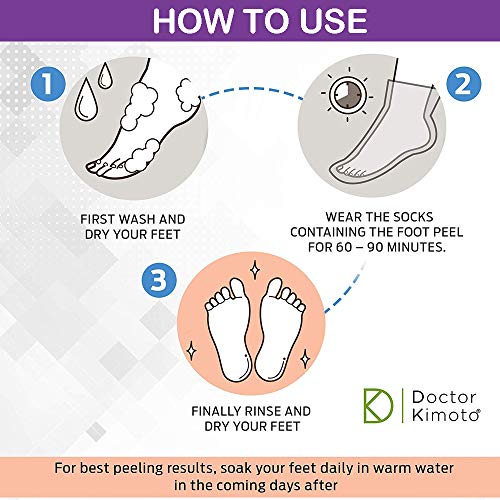 HOW TO USE

1

FIRST WASH AND DRY YOUR FEET

2

WEAR THE SOCKS CONTAINING THE FOOT PEEL FOR 60 – 90 MINUTES.

3

FINALLY RINSE AND DRY YOUR FEET

Doctor Kimoto®

For best peeling results, soak your feet daily in warm water in the coming days after