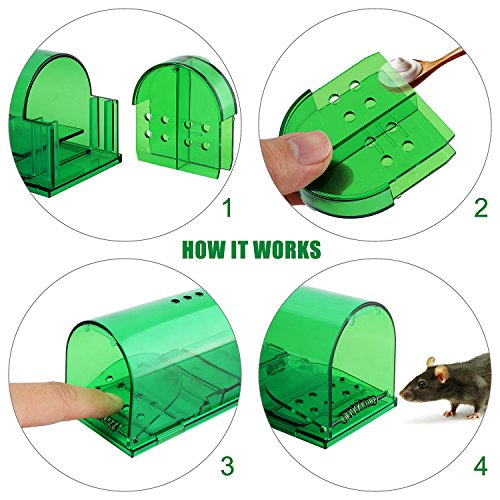 1

2

HOW IT WORKS

3

4