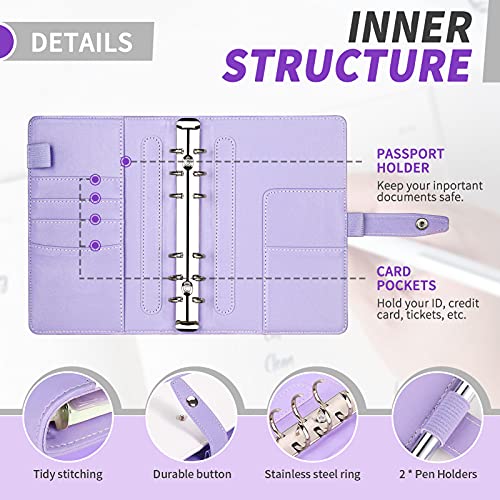 DETAILS

INNER STRUCTURE

PASSPORT HOLDER
Keep your inportant documents safe.

CARD POCKETS
Hold your ID, credit card, tickets, etc.

Tidy stitching

Durable button

Stainless steel ring

2 * Pen Holders