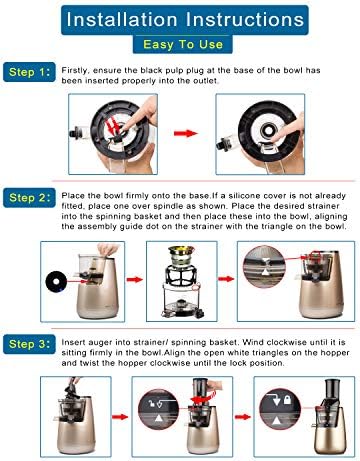 Installation Instructions

Easy To Use

Step 1: Firstly, ensure the black pulp plug at the base of the bowl has been inserted properly into the outlet.

Step 2: Place the bowl firmly onto the base.If a silicone cover is not already fitted, place one over spindle as shown. Place the desired strainer into the spinning basket and then place these into the bowl, aligning the assembly guide dot on the strainer with the triangle on the bowl.

Step 3: Insert auger into strainer/ spinning basket. Wind clockwise until it is sitting firmly in the bowl.Align the open white triangles on the hopper and twist the hopper clockwise until the lock position.