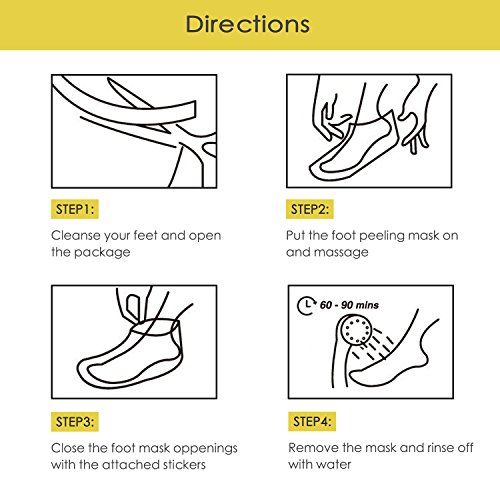 Directions

STEP1:

Cleanse your feet and open the package

STEP2:

Put the foot peeling mask on and massage

STEP3:

Close the foot mask oppenings with the attached stickers

60 - 90 mins

STEP4:

Remove the mask and rinse off with water