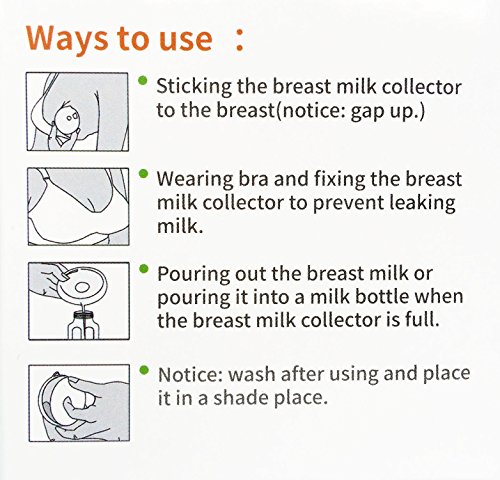 Ways to use ：

• Sticking the breast milk collector to the breast(notice: gap up.)

• Wearing bra and fixing the breast milk collector to prevent leaking milk.

• Pouring out the breast milk or pouring it into a milk bottle when the breast milk collector is full.

• Notice: wash after using and place it in a shade place.