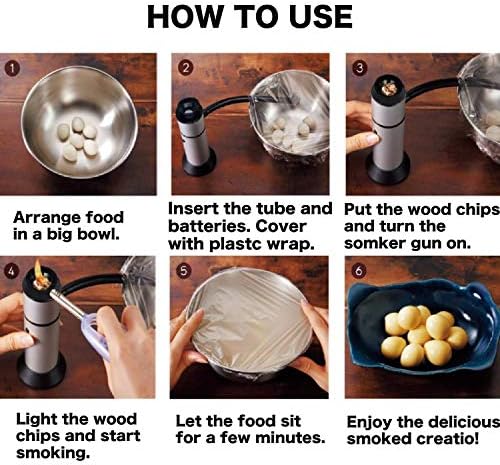 HOW TO USE

1

Arrange food in a big bowl.

2

Insert the tube and batteries. Cover with plastc wrap.

3

Put the wood chips and turn the somker gun on.

4

Light the wood chips and start smoking.

5

Let the food sit for a few minutes.

6

Enjoy the delicious smoked creatio!