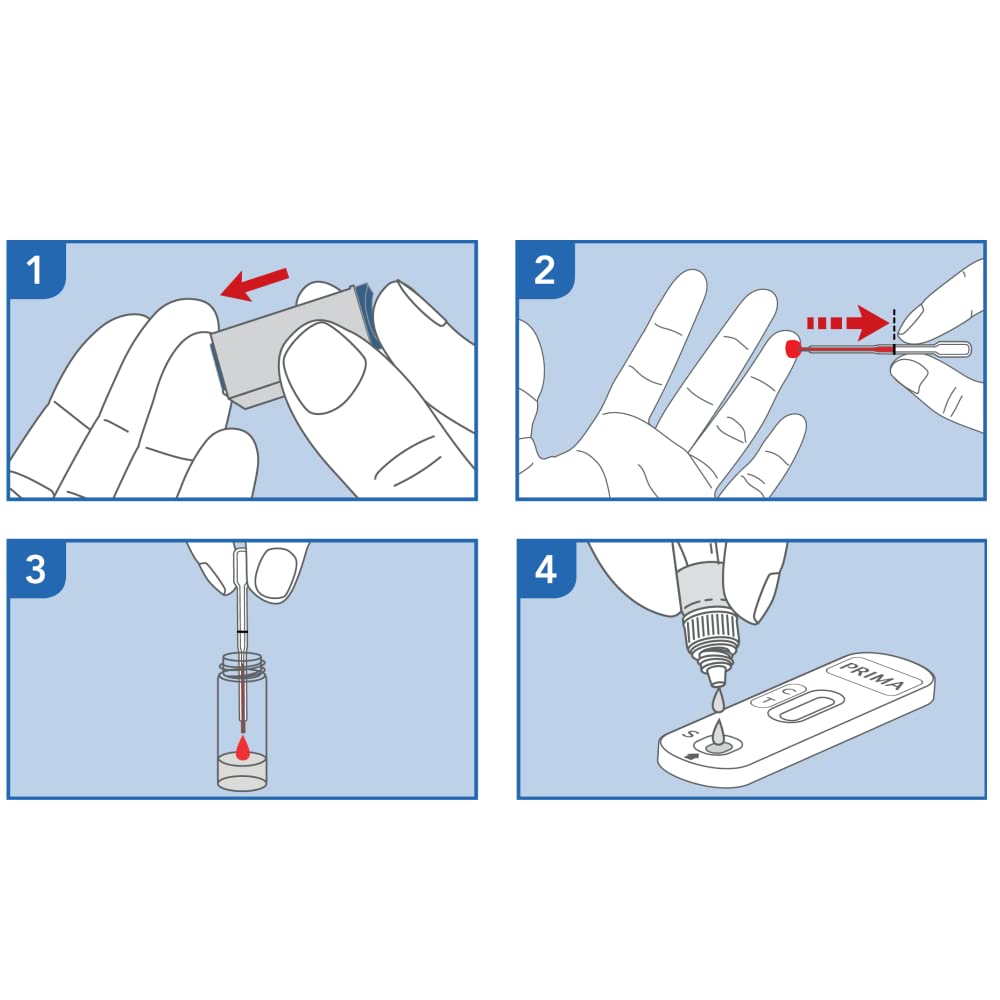 1

2

3

4

PRIMA

C

T

S