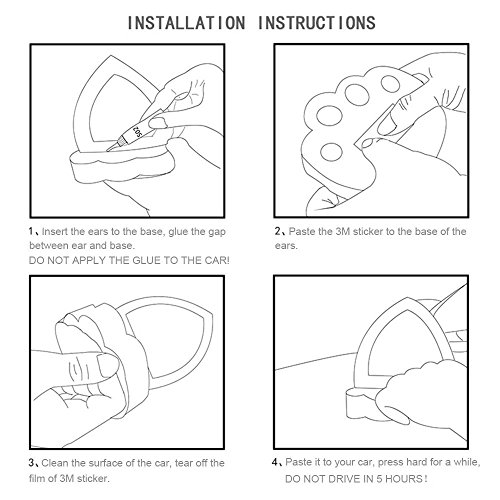 INSTALLATION INSTRUCTIONS

502

1、Insert the ears to the base, glue the gap between ear and base.
DO NOT APPLY THE GLUE TO THE CAR!

2、Paste the 3M sticker to the base of the ears.

3、Clean the surface of the car, tear off the film of 3M sticker.

4、Paste it to your car, press hard for a while, DO NOT DRIVE IN 5 HOURS!