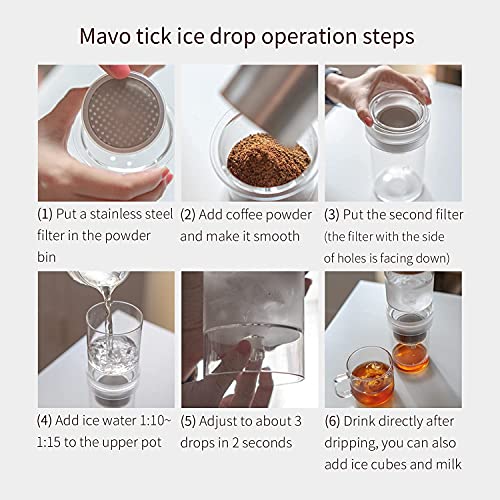 Mavo tick ice drop operation steps

(1) Put a stainless steel filter in the powder bin

(2) Add coffee powder and make it smooth

(3) Put the second filter (the filter with the side of holes is facing down)

(4) Add ice water 1:10~ 1:15 to the upper pot

(5) Adjust to about 3 drops in 2 seconds

(6) Drink directly after dripping, you can also add ice cubes and milk