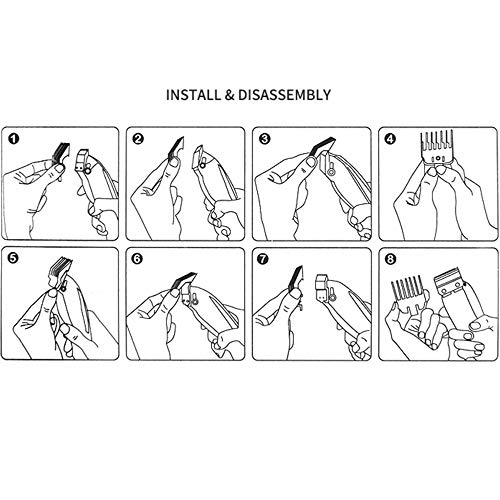 INSTALL & DISASSEMBLY

1

2

3

4

5

6

7

8