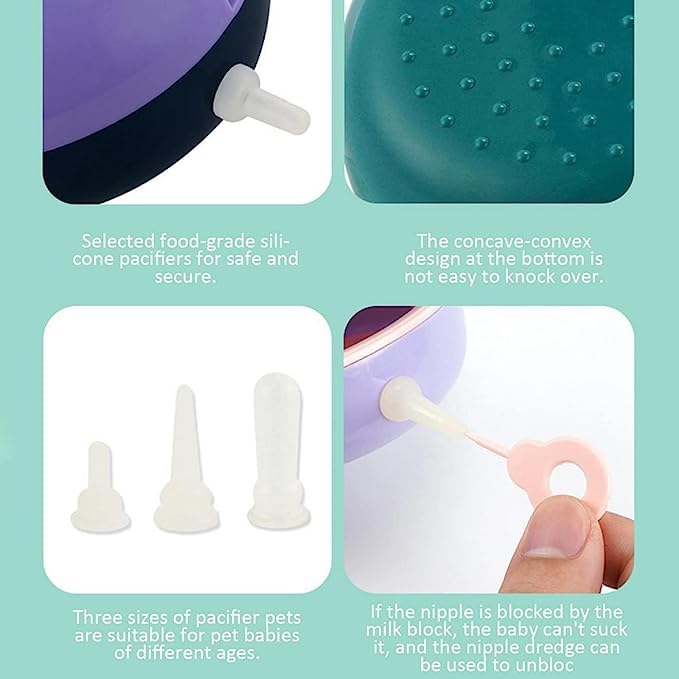 Selected food-grade silicone pacifiers for safe and secure.

The concave-convex design at the bottom is not easy to knock over.

Three sizes of pacifier pets are suitable for pet babies of different ages.

If the nipple is blocked by the milk block, the baby can't suck it, and the nipple dredge can be used to unbloc