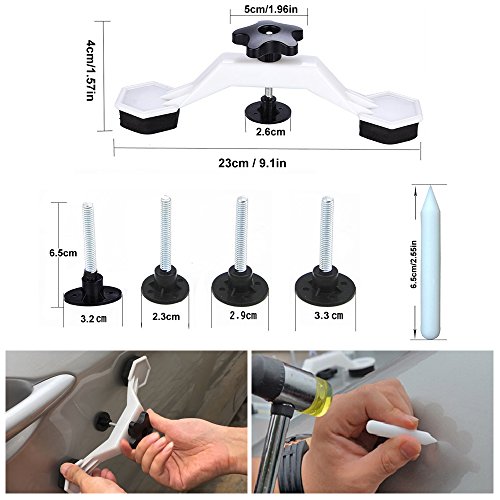 5cm/1.96in

4cm/1.57in

2.6cm

23cm / 9.1in

6.5cm

3.2 cm

2.3cm

2.9cm

3.3 cm

6.5cm/2.55in