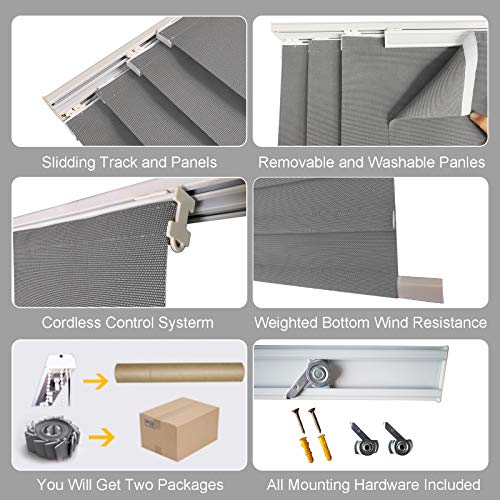 Slidding Track and Panels

Removable and Washable Panles

Cordless Control Systerm

Weighted Bottom Wind Resistance

You Will Get Two Packages

All Mounting Hardware Included