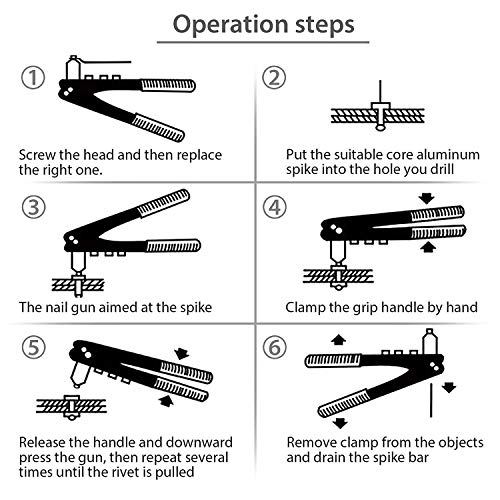 Operation steps

①

Screw the head and then replace the right one.

②

Put the suitable core aluminum spike into the hole you drill

③

The nail gun aimed at the spike

④

Clamp the grip handle by hand

⑤

Release the handle and downward press the gun, then repeat several times until the rivet is pulled

⑥

Remove clamp from the objects and drain the spike bar