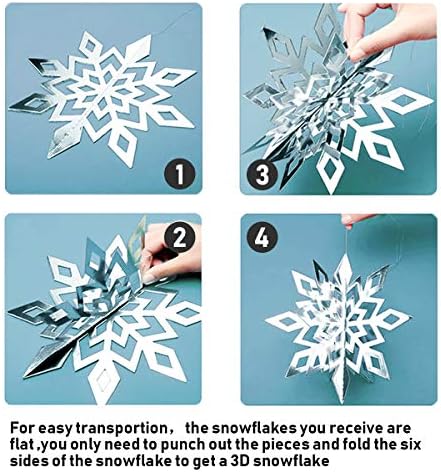 1

3

2

4

For easy transportion， the snowflakes you receive are flat ,you only need to punch out the pieces and fold the six sides of the snowflake to get a 3D snowflake