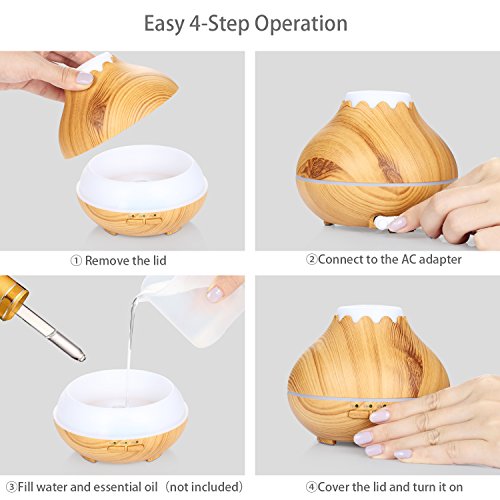 Easy 4-Step Operation

① Remove the lid

②Connect to the AC adapter

③Fill water and essential oil（not included）

④Cover the lid and turn it on