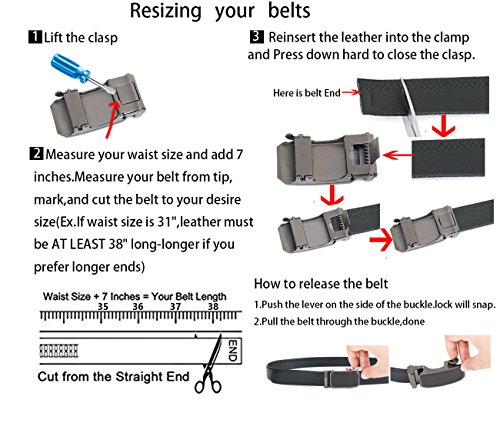 Resizing your belts

1 Lift the clasp

2 Measure your waist size and add 7 inches.Measure your belt from tip, mark,and cut the belt to your desire size(Ex.If waist size is 31",leather must be AT LEAST 38" long-longer if you prefer longer ends)

Waist Size + 7 Inches = Your Belt Length
35 36 37 38

END

Cut from the Straight End

3 Reinsert the leather into the clamp and Press down hard to close the clasp.

Here is belt End

How to release the belt

1.Push the lever on the side of the buckle.lock will snap.

2.Pull the belt through the buckle,done