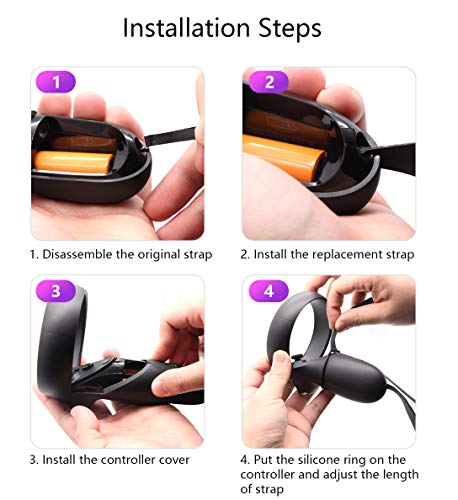 Installation Steps

1

1. Disassemble the original strap

2

2. Install the replacement strap

3

3. Install the controller cover

4

4. Put the silicone ring on the controller and adjust the length of strap