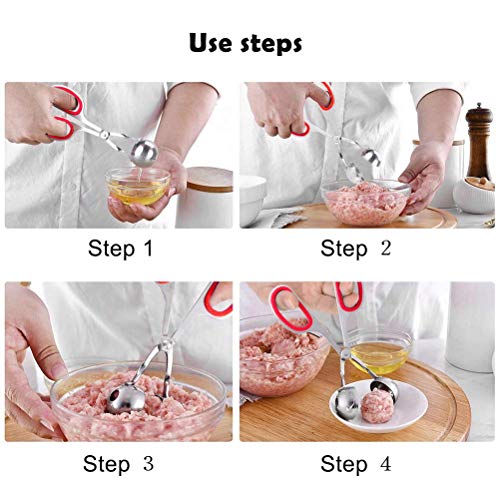 Use steps

Step 1

Step 2

Step 3

Step 4