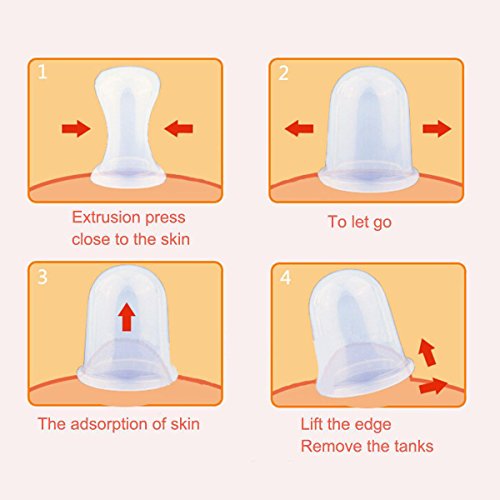 1

Extrusion press close to the skin

2

To let go

3

The adsorption of skin

4

Lift the edge
Remove the tanks