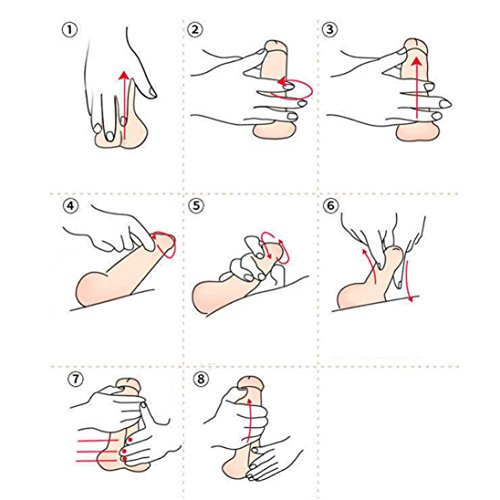 ①
②
③
④
⑤
⑥
⑦
⑧