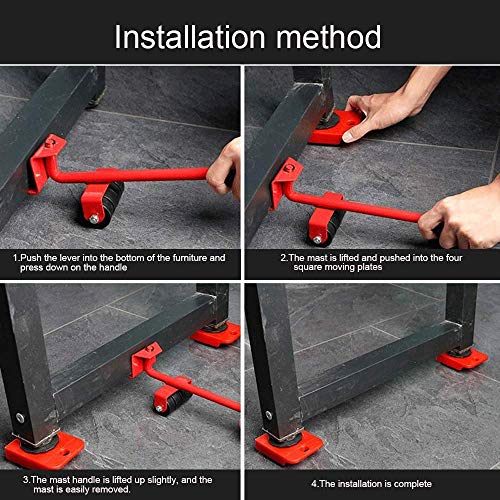 Installation method

1.Push the lever into the bottom of the furniture and press down on the handle

2.The mast is lifted and pushed into the four square moving plates

3.The mast handle is lifted up slightly, and the mast is easily removed.

4.The installation is complete