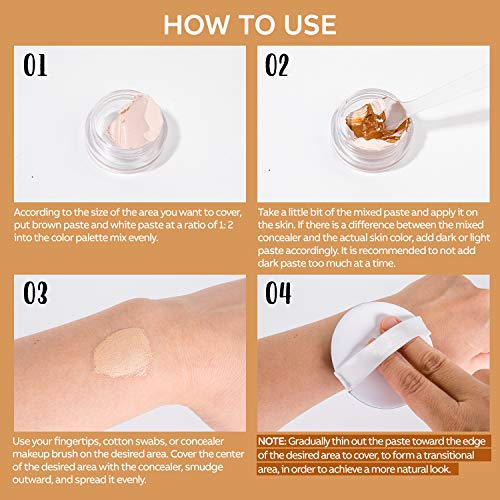 HOW TO USE

01

According to the size of the area you want to cover, put brown paste and white paste at a ratio of 1: 2 into the color palette mix evenly.

02

Take a little bit of the mixed paste and apply it on the skin. If there is a difference between the mixed concealer and the actual skin color, add dark or light paste accordingly. It is recommended to not add dark paste too much at a time.

03

Use your fingertips, cotton swabs, or concealer makeup brush on the desired area. Cover the center of the desired area with the concealer, smudge outward, and spread it evenly.

04

NOTE: Gradually thin out the paste toward the edge of the desired area to cover, to form a transitional area, in order to achieve a more natural look.