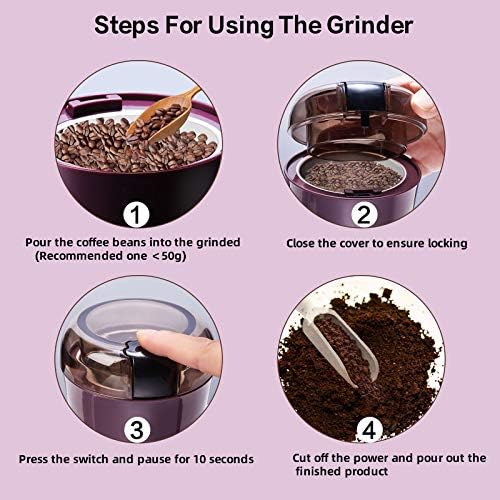 Steps For Using The Grinder

1

Pour the coffee beans into the grinded (Recommended one <50g)

2

Close the cover to ensure locking

3

Press the switch and pause for 10 seconds

4

Cut off the power and pour out the finished product