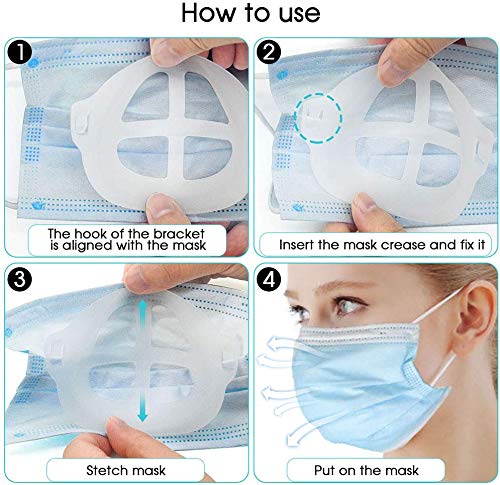 How to use

1
The hook of the bracket is aligned with the mask

2
Insert the mask crease and fix it

3
Stetch mask

4
Put on the mask