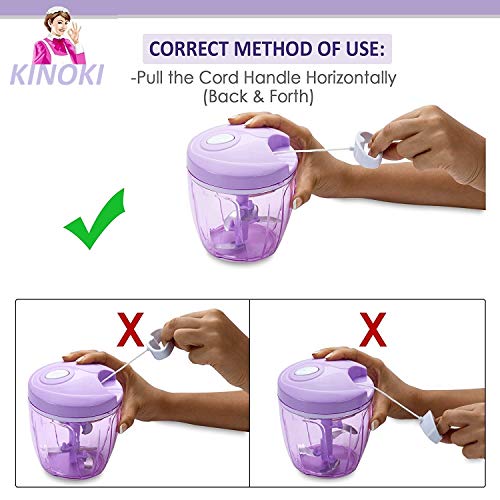 KINOKI

CORRECT METHOD OF USE:

-Pull the Cord Handle Horizontally (Back & Forth)

X

X