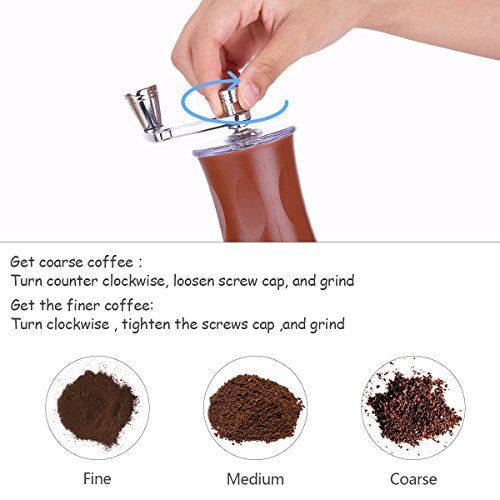 Get coarse coffee :
Turn counter clockwise, loosen screw cap, and grind

Get the finer coffee:
Turn clockwise , tighten the screws cap ,and grind

Fine

Medium

Coarse