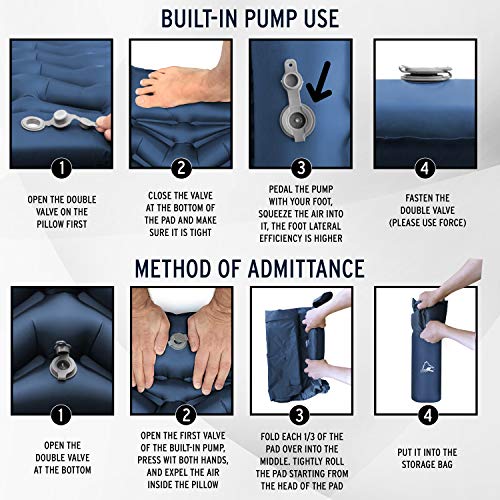 BUILT-IN PUMP USE

1
OPEN THE DOUBLE VALVE ON THE PILLOW FIRST

2
CLOSE THE VALVE AT THE BOTTOM OF THE PAD AND MAKE SURE IT IS TIGHT

3
PEDAL THE PUMP WITH YOUR FOOT, SQUEEZE THE AIR INTO IT, THE FOOT LATERAL EFFICIENCY IS HIGHER

4
FASTEN THE DOUBLE VALVE (PLEASE USE FORCE)

METHOD OF ADMITTANCE

1
OPEN THE DOUBLE VALVE AT THE BOTTOM

2
OPEN THE FIRST VALVE OF THE BUILT-IN PUMP, PRESS WIT BOTH HANDS, AND EXPEL THE AIR INSIDE THE PILLOW

3
FOLD EACH 1/3 OF THE PAD OVER INTO THE MIDDLE. TIGHTLY ROLL THE PAD STARTING FROM THE HEAD OF THE PAD

4
PUT IT INTO THE STORAGE BAG