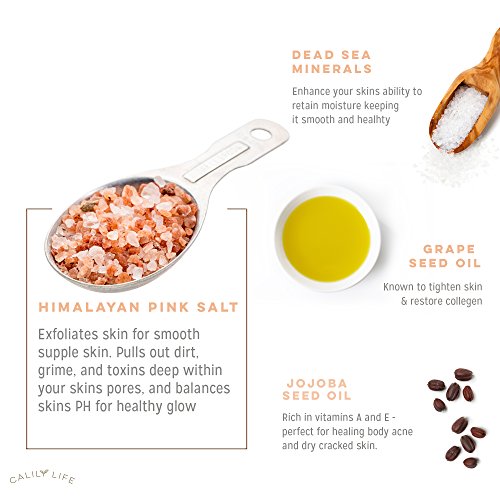 DEAD SEA MINERALS

Enhance your skins ability to retain moisture keeping it smooth and healhty

GRAPE SEED OIL

Known to tighten skin & restore collegen

HIMALAYAN PINK SALT

Exfoliates skin for smooth supple skin. Pulls out dirt, grime, and toxins deep within your skins pores, and balances skins PH for healthy glow

JOJOBA SEED OIL

Rich in vitamins A and E - perfect for healing body acne and dry cracked skin.

CALILY LIFE