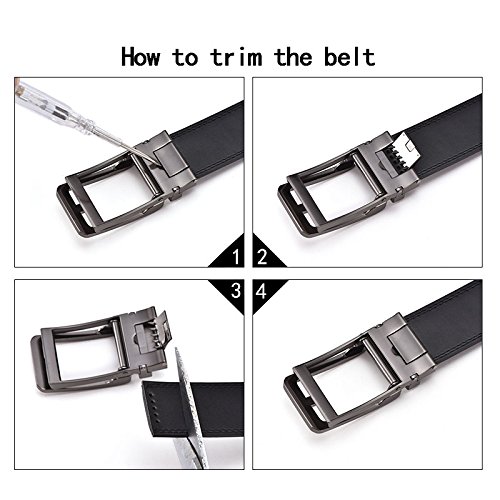 How to trim the belt

1

2

3

4