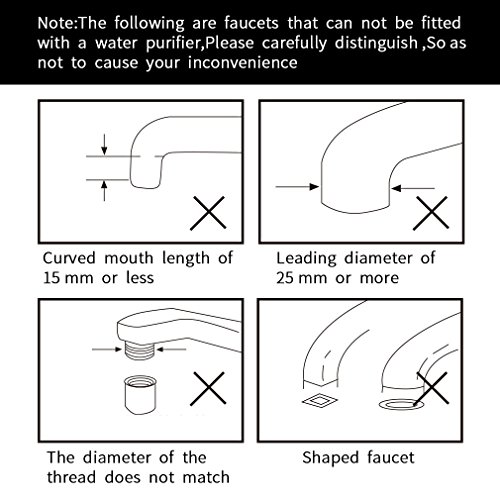 Note:The following are faucets that can not be fitted with a water purifier,Please carefully distinguish ,So as not to cause your inconvenience

Curved mouth length of 15 mm or less

Leading diameter of 25 mm or more

The diameter of the thread does not match

Shaped faucet