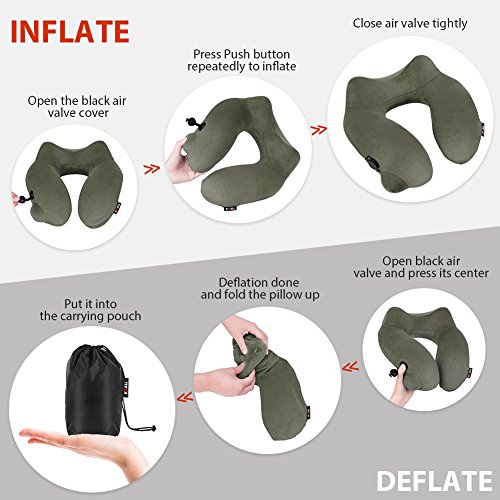 INFLATE

Open the black air valve cover

Press Push button repeatedly to inflate

Close air valve tightly

Open black air valve and press its center

Deflation done and fold the pillow up

Put it into the carrying pouch

DEFLATE