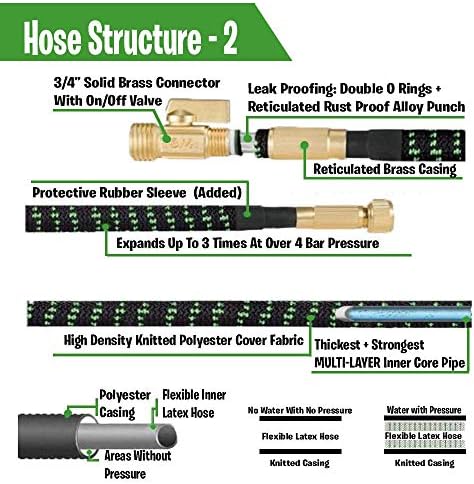 Hose Structure - 2

3/4" Solid Brass Connector With On/Off Valve

Leak Proofing: Double O Rings + Reticulated Rust Proof Alloy Punch

3/4

Reticulated Brass Casing

Protective Rubber Sleeve (Added)

Expands Up To 3 Times At Over 4 Bar Pressure

High Density Knitted Polyester Cover Fabric

Thickest + Strongest MULTI-LAYER Inner Core Pipe

Polyester Casing

Flexible Inner Latex Hose

Areas Without Pressure

No Water With No Pressure

Flexible Latex Hose

Knitted Casing

Water with Pressure

Flexible Latex Hose

Knitted Casing