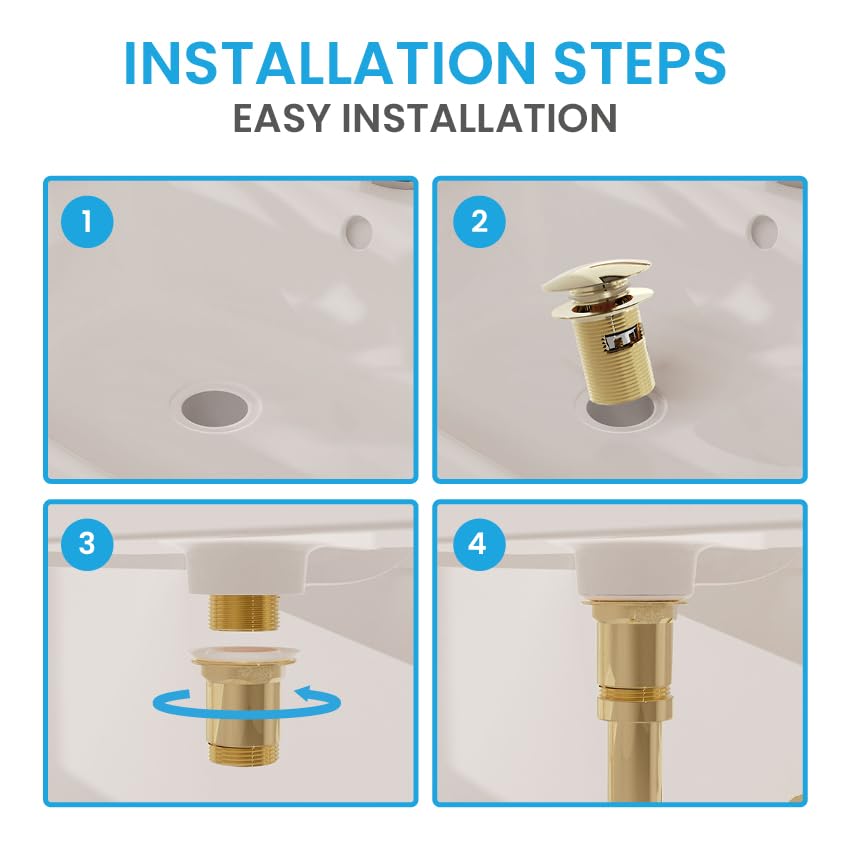 INSTALLATION STEPS
EASY INSTALLATION

1

2

3

4