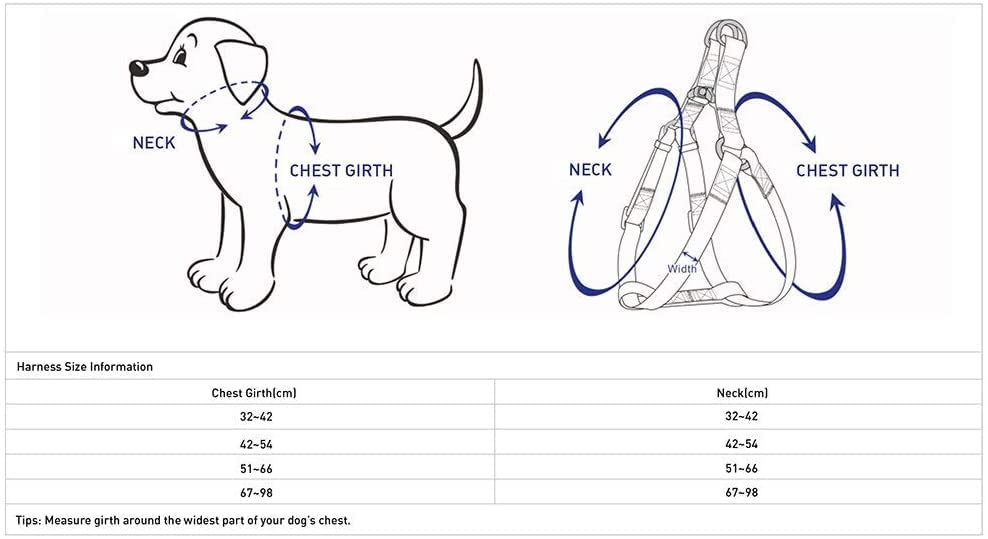 NECK

CHEST GIRTH

NECK

CHEST GIRTH

Width

Harness Size Information

| Chest Girth(cm) | Neck(cm) |
|---|---|
| 32~42 | 32~42 |
| 42~54 | 42~54 |
| 51~66 | 51~66 |
| 67~98 | 67~98 |

Tips: Measure girth around the widest part of your dog's chest.